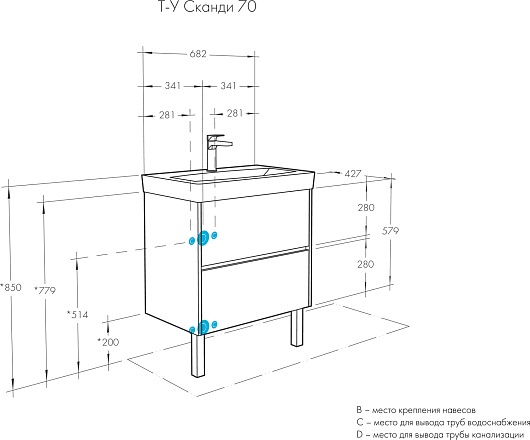 Т-У Сканди 70

682

341 341

281 281

427

280

579

280

*850

*779

*514

*200

B – место крепления навесов
C – место для вывода труб водоснабжения
D – место для вывода трубы канализации